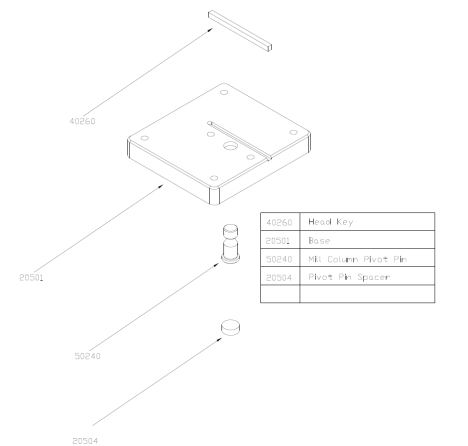 40260

20501

50240

20504

| 40260 | Head Key |
|---|---|
| 20501 | Base |
| 50240 | Mill Column Pivot Pin |
| 20504 | Pivot Pin Spacer |
| | |