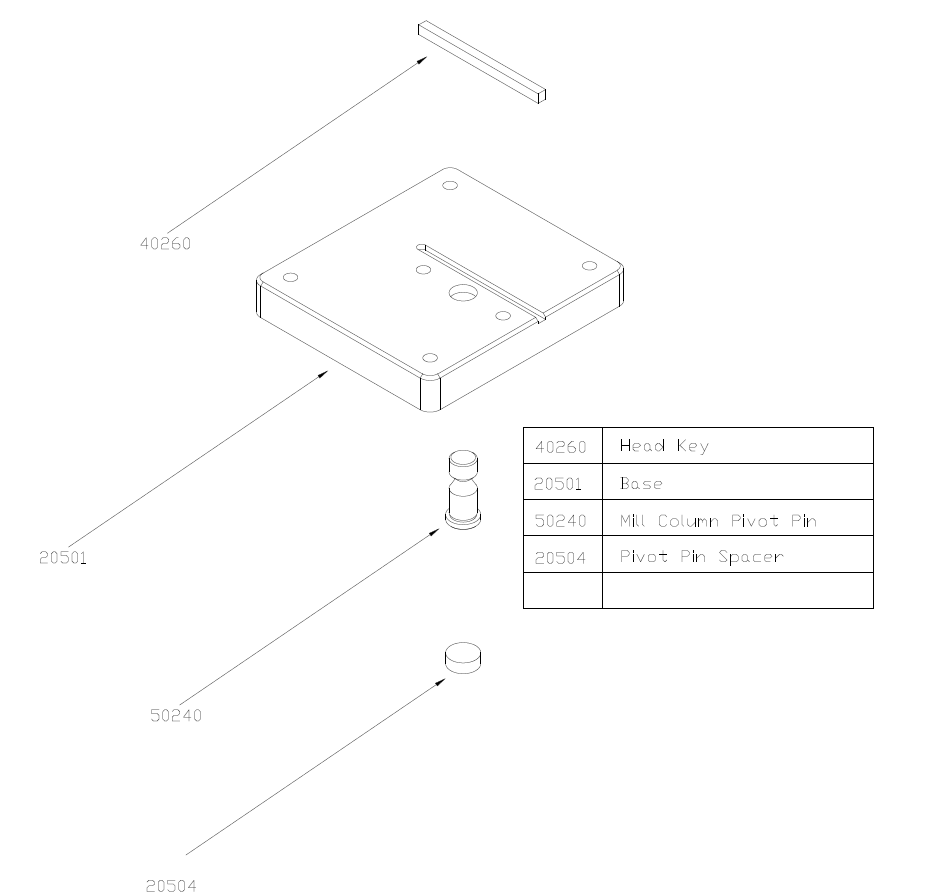 40260

20501

50240

20504

| 40260 | Head Key |
|---|---|
| 20501 | Base |
| 50240 | Mill Column Pivot Pin |
| 20504 | Pivot Pin Spacer |
| | |